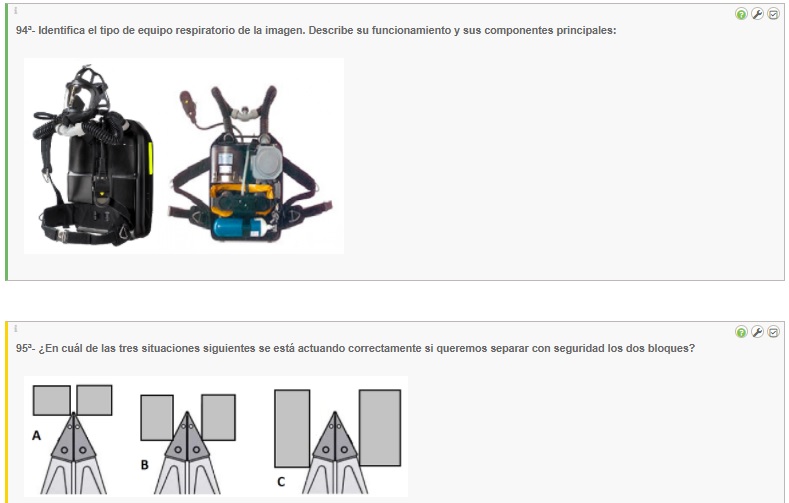 94ª- Identifica el tipo de equipo respiratorio de la imagen. Describe su funcionamiento y sus componentes principales:

95ª- ¿En cuál de las tres situaciones siguientes se está actuando correctamente si queremos separar con seguridad los dos bloques?

A

B

C